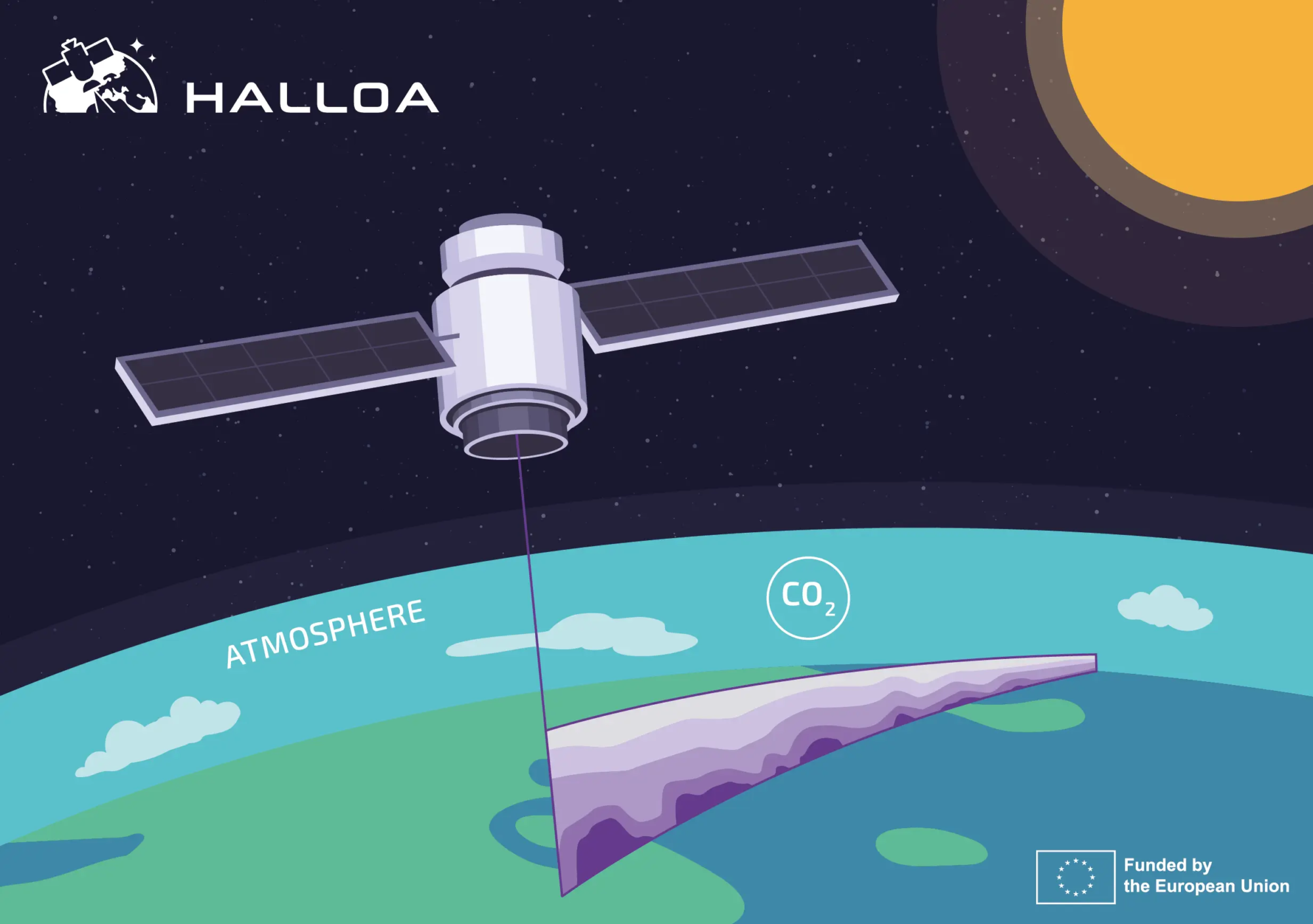 HALLOA

ATMOSPHERE

$CO_2$

Funded by
the European Union